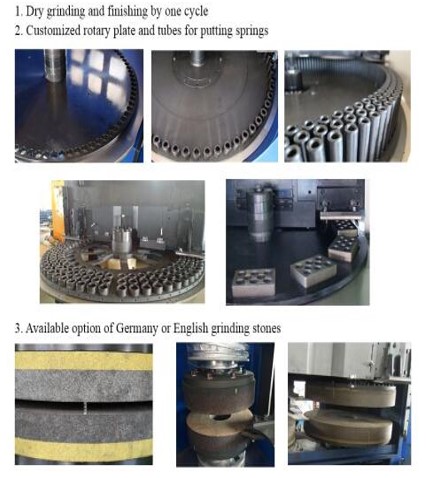 1. Dry grinding and finishing by one cycle
2. Customized rotary plate and tubes for putting springs

3. Available option of Germany or English grinding stones